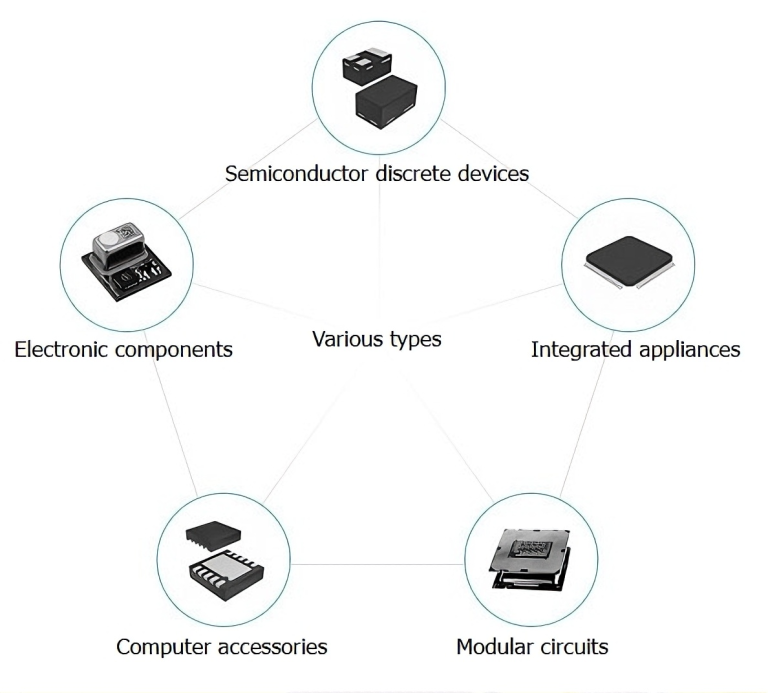 Semiconductor discrete devices

Electronic components

Various types

Integrated appliances

Computer accessories

Modular circuits